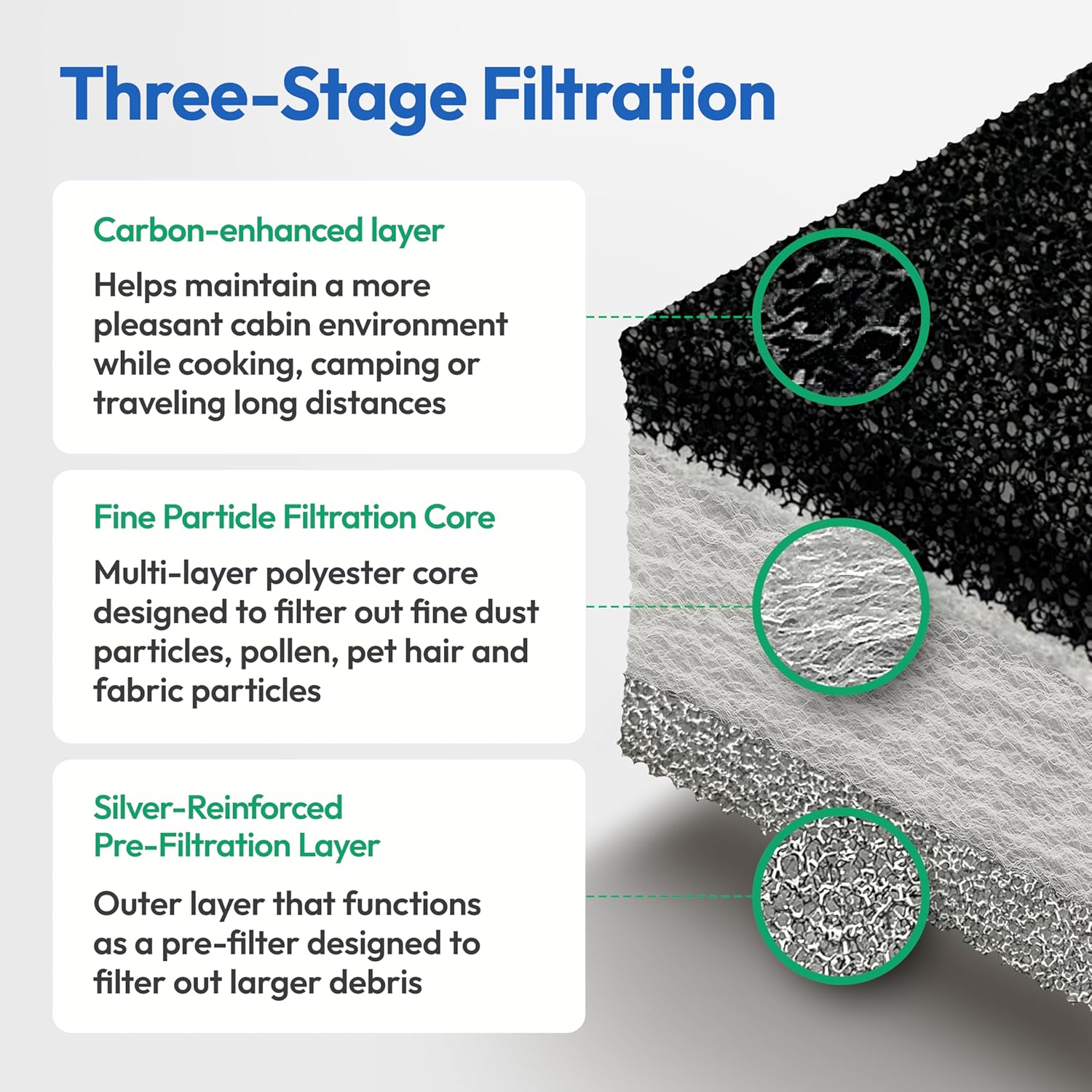 Three-Stage Filtration

Carbon-enhanced layer

Helps maintain a more pleasant cabin environment while cooking, camping or traveling long distances

Fine Particle Filtration Core

Multi-layer polyester core designed to filter out fine dust particles, pollen, pet hair and fabric particles

Silver-Reinforced Pre-Filtration Layer

Outer layer that functions as a pre-filter designed to filter out larger debris