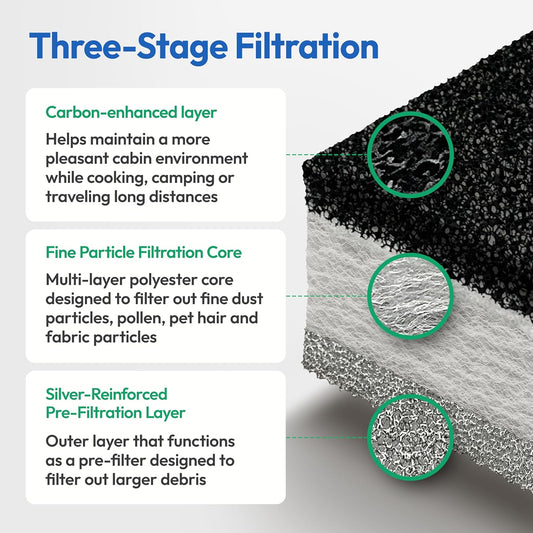 Three-Stage Filtration

Carbon-enhanced layer

Helps maintain a more pleasant cabin environment while cooking, camping or traveling long distances

Fine Particle Filtration Core

Multi-layer polyester core designed to filter out fine dust particles, pollen, pet hair and fabric particles

Silver-Reinforced Pre-Filtration Layer

Outer layer that functions as a pre-filter designed to filter out larger debris