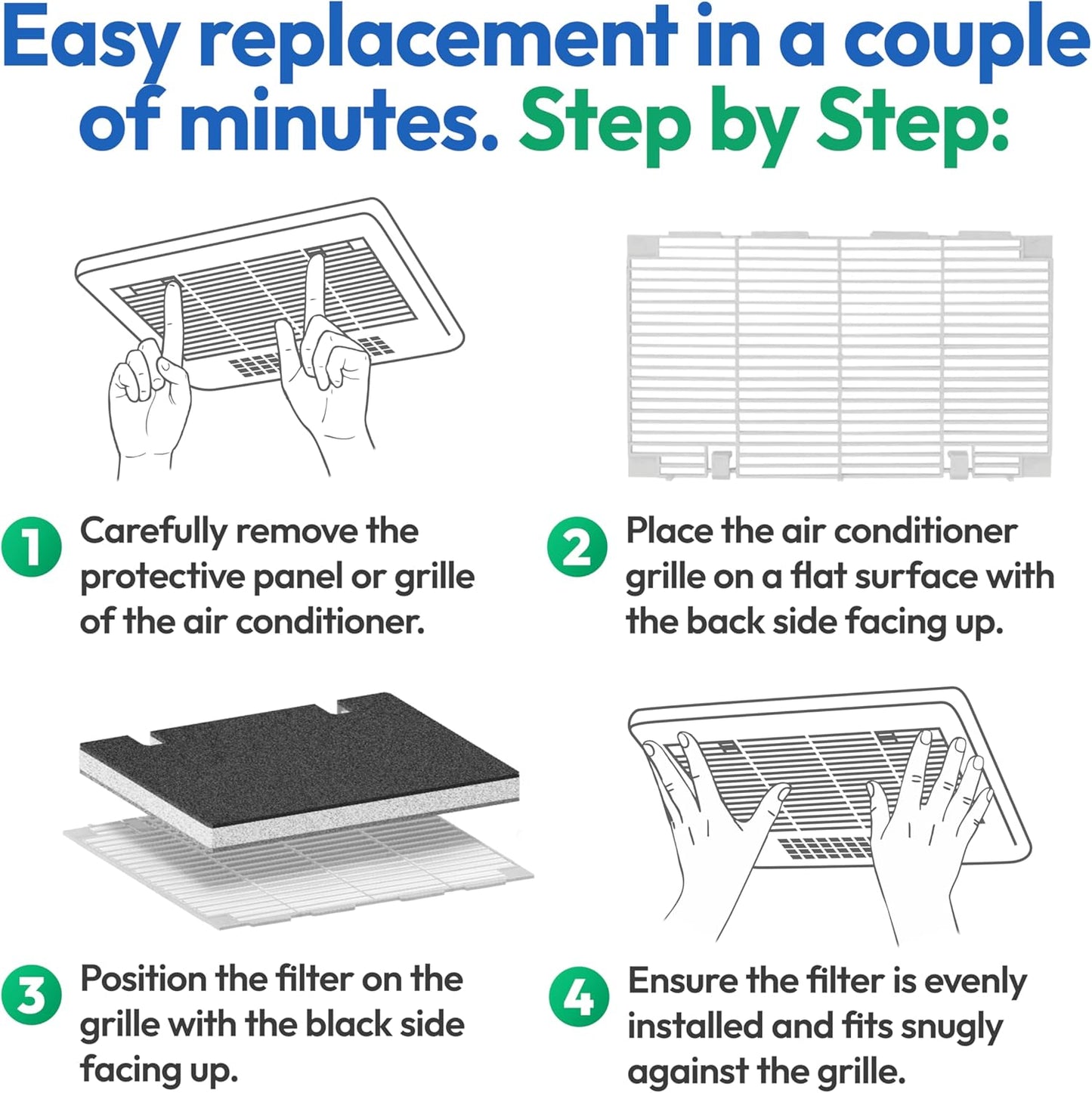 Easy replacement in a couple of minutes. Step by Step:

1 Carefully remove the protective panel or grille of the air conditioner.

2 Place the air conditioner grille on a flat surface with the back side facing up.

3 Position the filter on the grille with the black side facing up.

4 Ensure the filter is evenly installed and fits snugly against the grille.