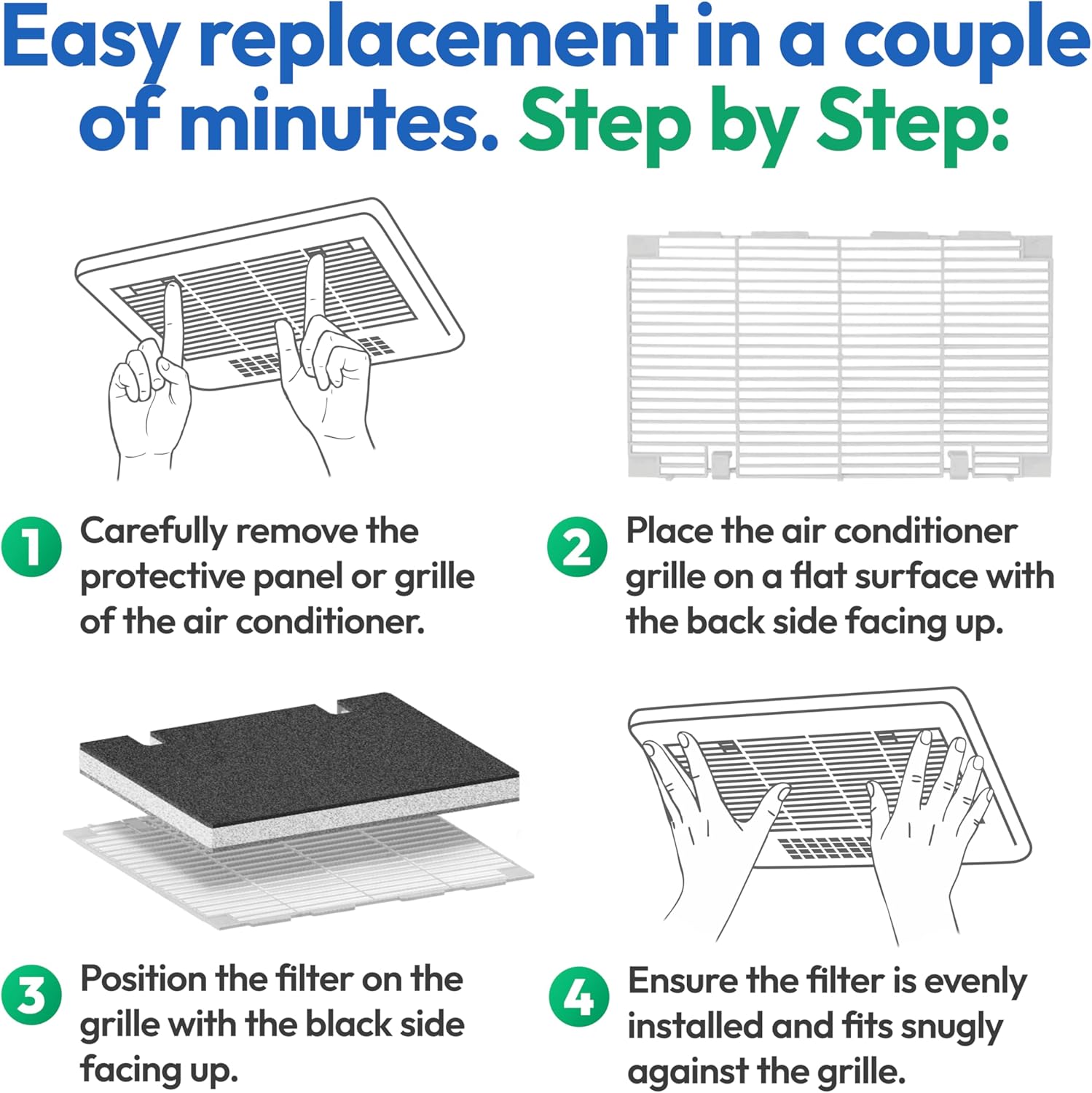 Easy replacement in a couple of minutes. Step by Step:

1 Carefully remove the protective panel or grille of the air conditioner.

2 Place the air conditioner grille on a flat surface with the back side facing up.

3 Position the filter on the grille with the black side facing up.

4 Ensure the filter is evenly installed and fits snugly against the grille.