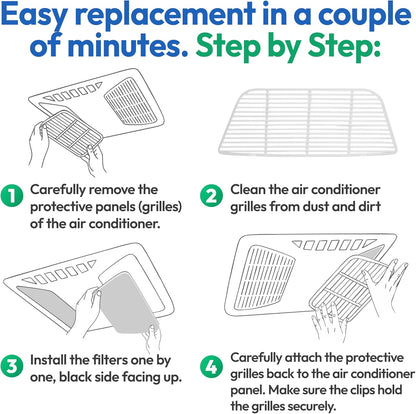 Easy replacement in a couple of minutes. Step by Step:

1 Carefully remove the protective panels (grilles) of the air conditioner.

2 Clean the air conditioner grilles from dust and dirt

3 Install the filters one by one, black side facing up.

4 Carefully attach the protective grilles back to the air conditioner panel. Make sure the clips hold the grilles securely.